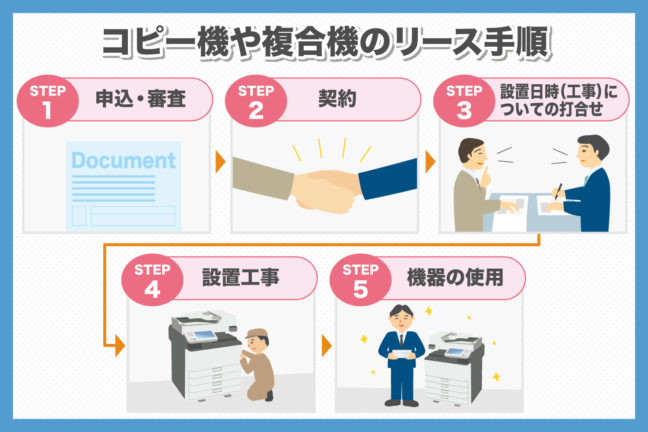 コピー機や複合機のリース手順

STEP 1 申込・審査

Document

STEP 2 契約

STEP 3 設置日時(工事)についての打合せ

STEP 4 設置工事

STEP 5 機器の使用